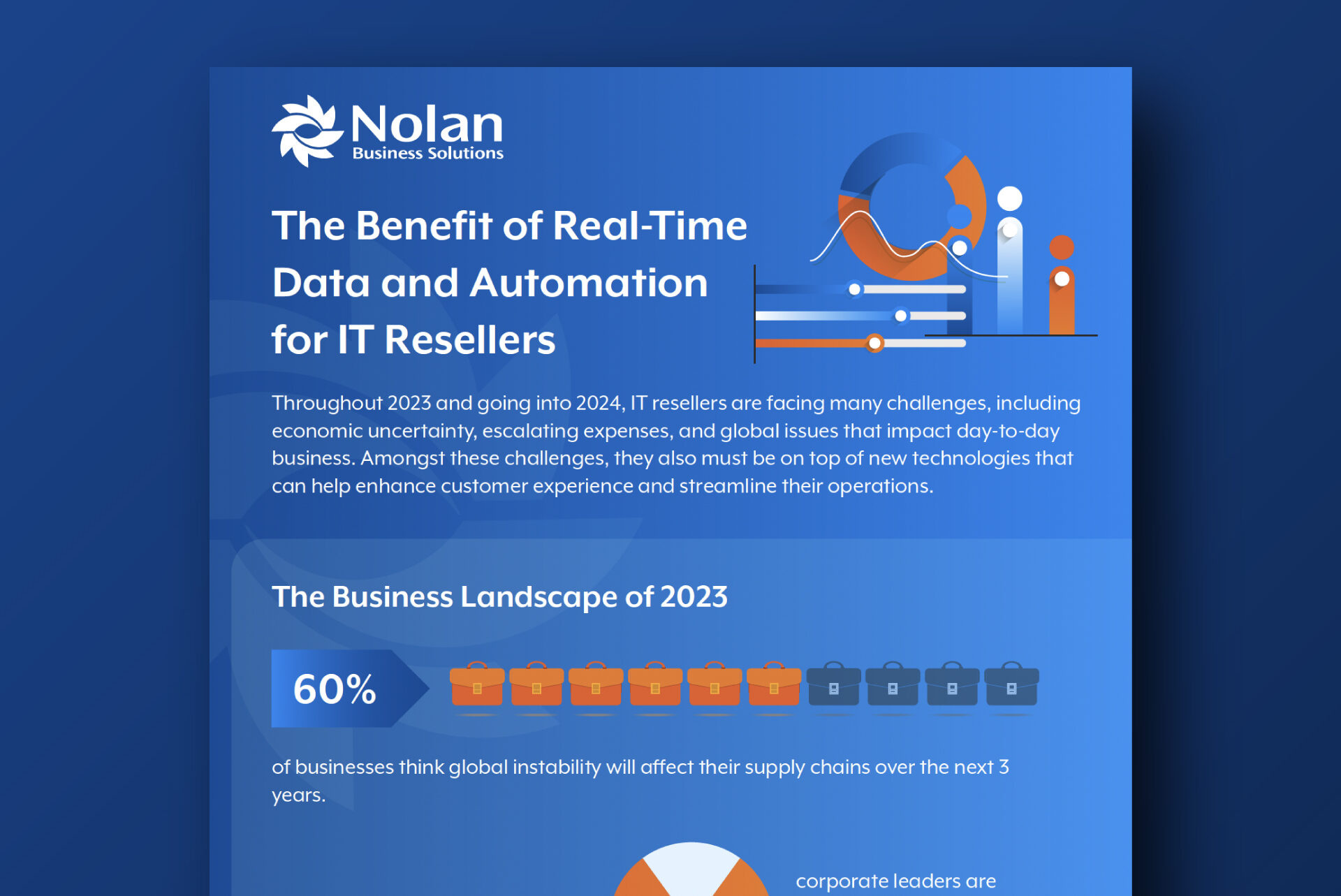 Nolan
Business Solutions

The Benefit of Real-Time Data and Automation for IT Resellers

Throughout 2023 and going into 2024, IT resellers are facing many challenges, including economic uncertainty, escalating expenses, and global issues that impact day-to-day business. Amongst these challenges, they also must be on top of new technologies that can help enhance customer experience and streamline their operations.

The Business Landscape of 2023

60%

of businesses think global instability will affect their supply chains over the next 3 years.

corporate leaders are