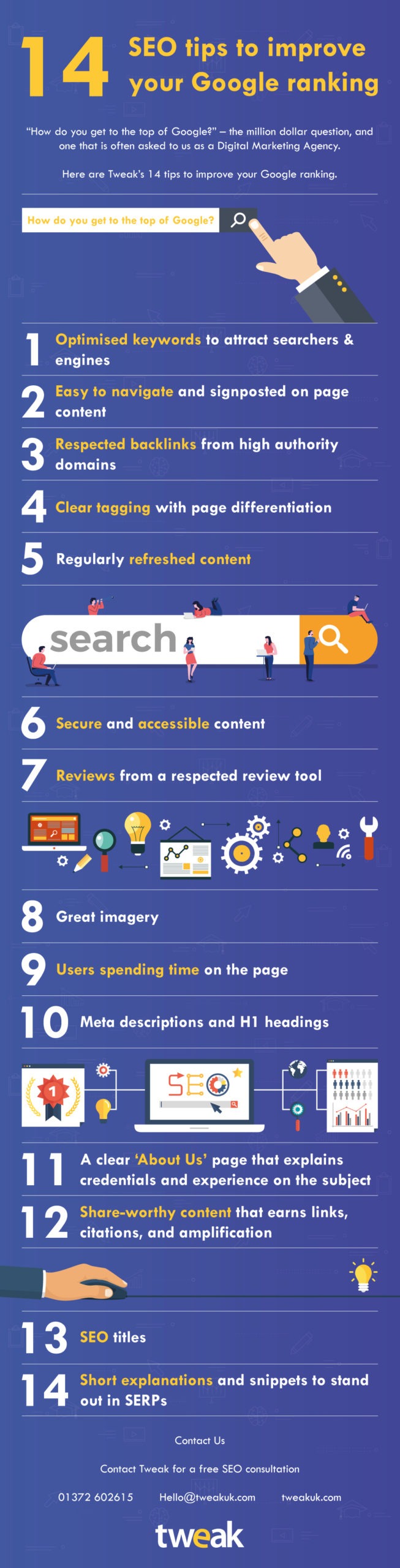 14 SEO tips to improve your Google ranking

"How do you get to the top of Google?" – the million dollar question, and one that is often asked to us as a Digital Marketing Agency.

Here are Tweak's 14 tips to improve your Google ranking.

How do you get to the top of Google?

1 Optimised keywords to attract searchers & engines

2 Easy to navigate and signposted on page content

3 Respected backlinks from high authority domains

4 Clear tagging with page differentiation

5 Regularly refreshed content

search

6 Secure and accessible content

7 Reviews from a respected review tool

8 Great imagery

9 Users spending time on the page

10 Meta descriptions and H1 headings

1

SEO

11 A clear 'About Us' page that explains credentials and experience on the subject

12 Share-worthy content that earns links, citations, and amplification

13 SEO titles

14 Short explanations and snippets to stand out in SERPs

Contact Us

Contact Tweak for a free SEO consultation

01372 602615 Hello@tweakuk.com tweakuk.com

tweak