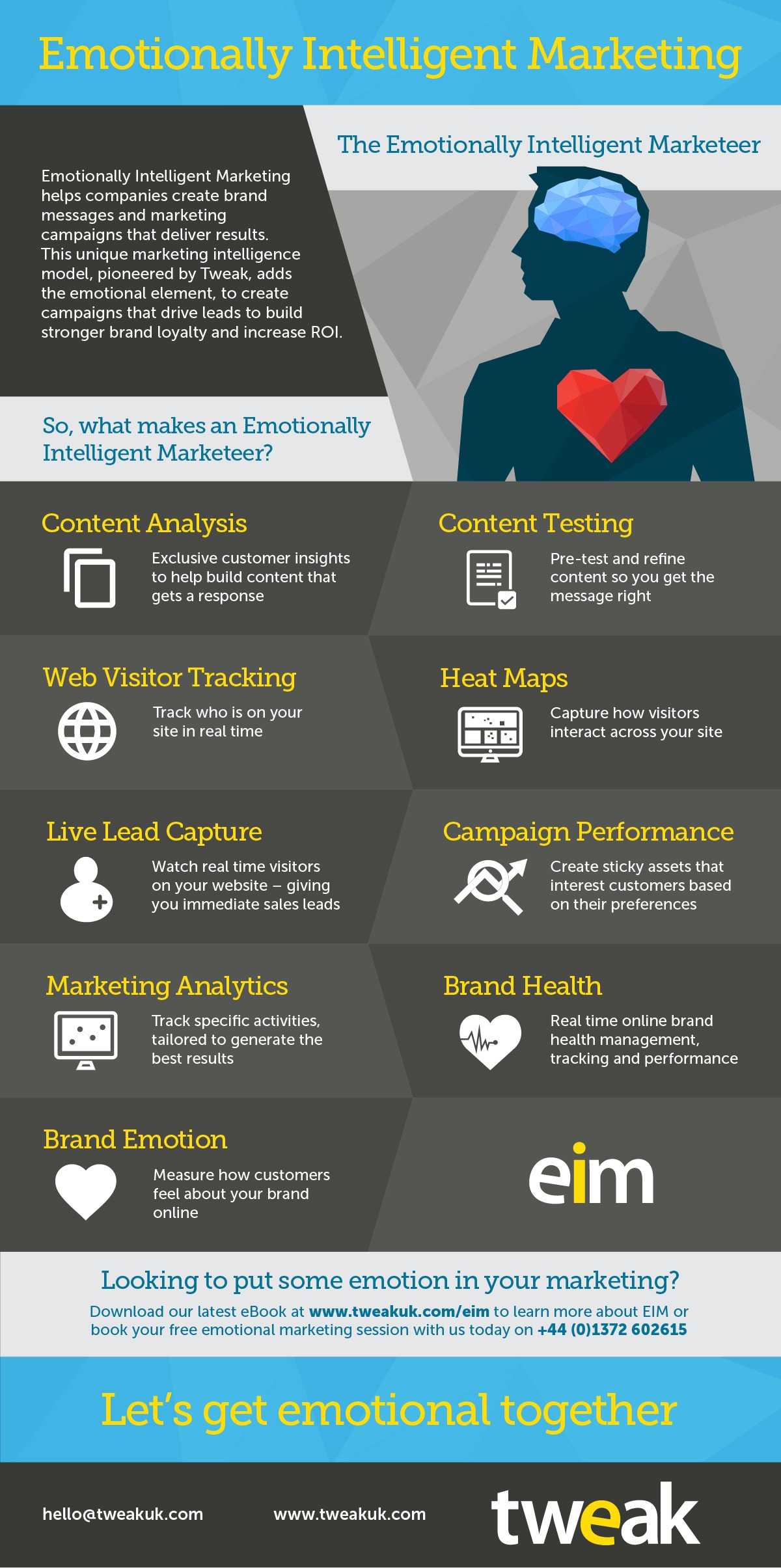 Emotionally Intelligent Marketing

The Emotionally Intelligent Marketeer

Emotionally Intelligent Marketing helps companies create brand messages and marketing campaigns that deliver results. This unique marketing intelligence model, pioneered by Tweak, adds the emotional element, to create campaigns that drive leads to build stronger brand loyalty and increase ROI.

So, what makes an Emotionally Intelligent Marketeer?

Content Analysis
Exclusive customer insights to help build content that gets a response

Content Testing
Pre-test and refine content so you get the message right

Web Visitor Tracking
Track who is on your site in real time

Heat Maps
Capture how visitors interact across your site

Live Lead Capture
Watch real time visitors on your website – giving you immediate sales leads

Campaign Performance
Create sticky assets that interest customers based on their preferences

Marketing Analytics
Track specific activities, tailored to generate the best results

Brand Health
Real time online brand health management, tracking and performance

Brand Emotion
Measure how customers feel about your brand online

eim

Looking to put some emotion in your marketing?
Download our latest eBook at www.tweakuk.com/eim to learn more about EIM or book your free emotional marketing session with us today on +44 (0)1372 602615

Let's get emotional together

hello@tweakuk.com
www.tweakuk.com
tweak